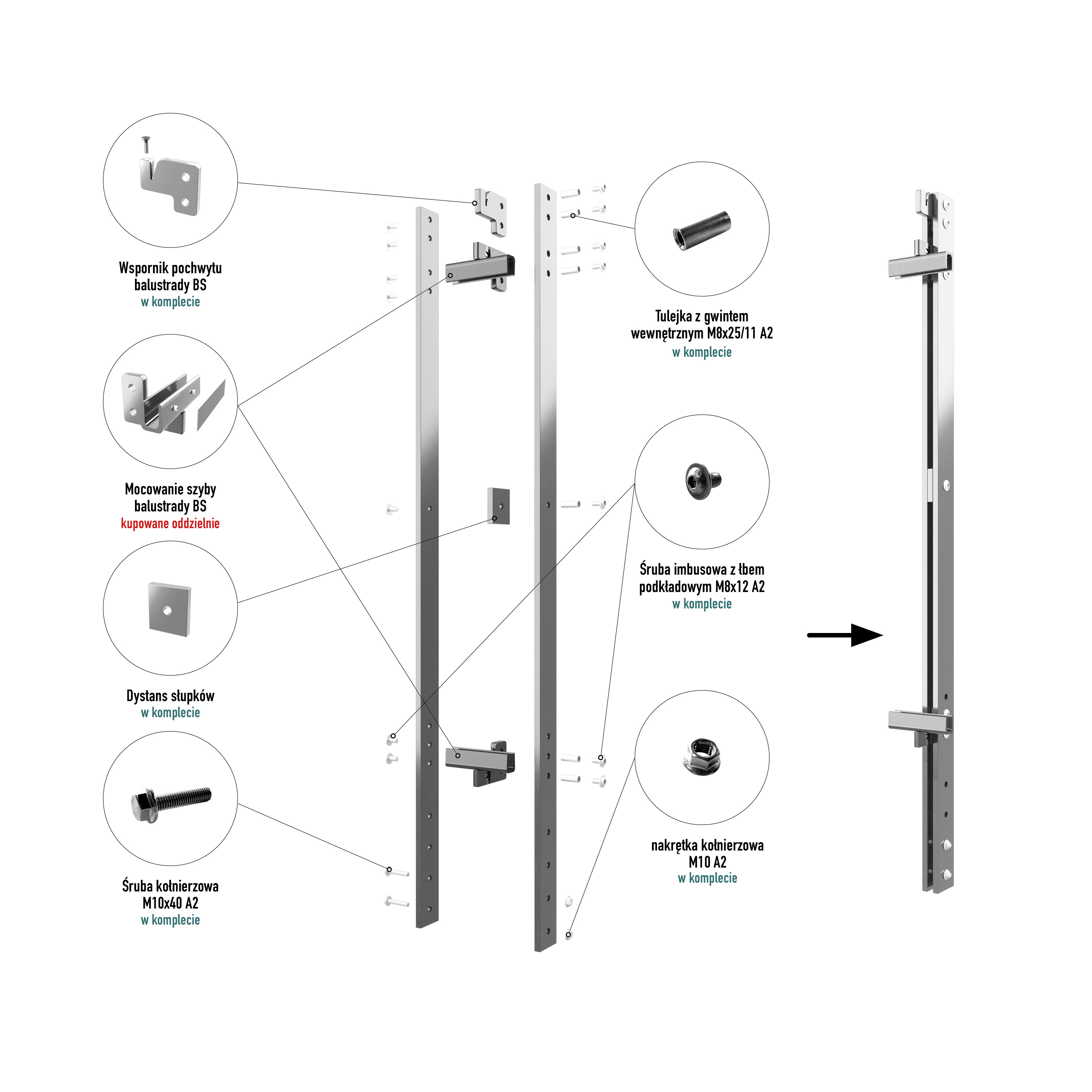 Wspornik pochwytu balustrady BS
w komplecie

Mocowanie szyby balustrady BS
kupowane oddzielnie

Dystans słupków
w komplecie

Śruba kołnierzowa M10x40 A2
w komplecie

Tulejka z gwintem wewnętrznym M8x25/11 A2
w komplecie

Śruba imbusowa z łbem podkładowym M8x12 A2
w komplecie

nakrętka kołnierzowa M10 A2
w komplecie